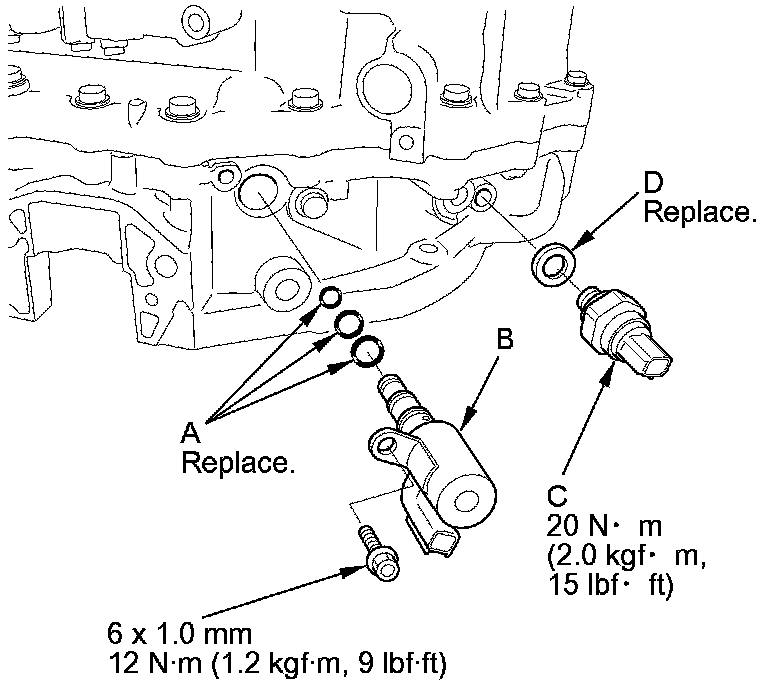 D
Replace.

B

A
Replace.

C
20 N· m
(2.0 kgf· m,
15 lbf· ft)

6 x 1.0 mm
12 N·m (1.2 kgf·m, 9 lbf·ft)