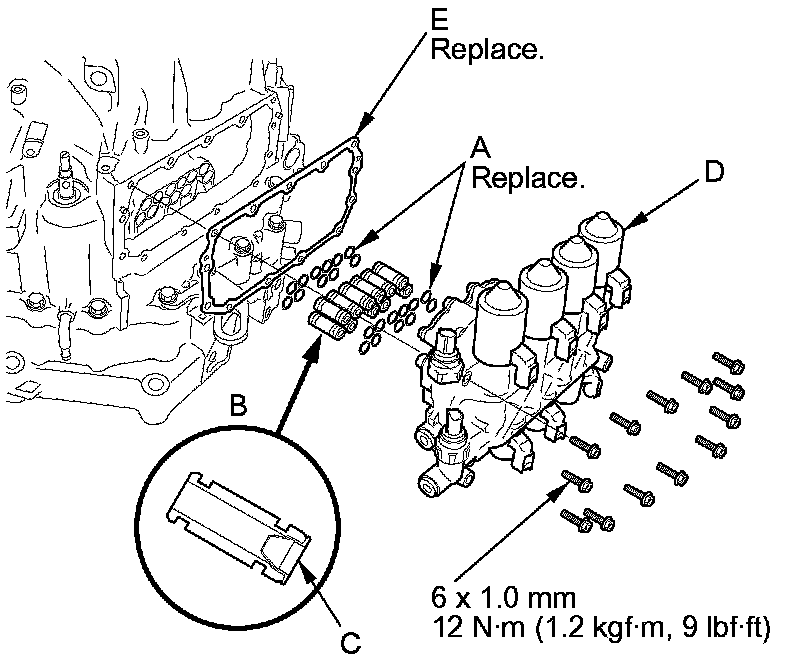 E
Replace.

A
Replace.

D

B

C

6 x 1.0 mm
12 N·m (1.2 kgf·m, 9 lbf·ft)