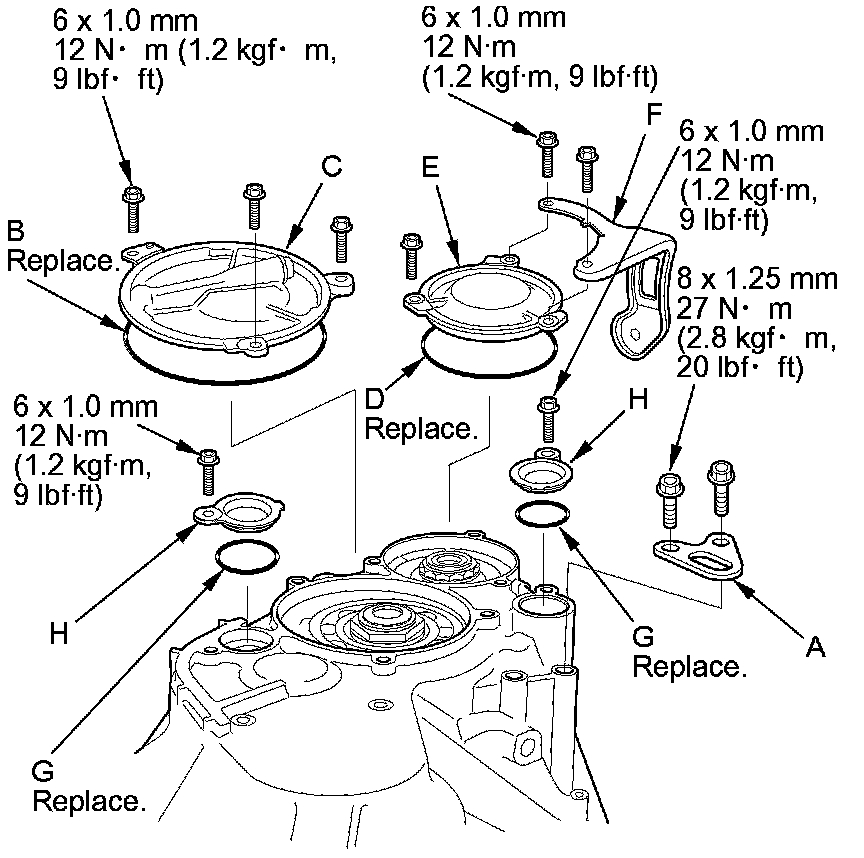 6 x 1.0 mm
12 N· m (1.2 kgf· m, 9 lbf· ft)

6 x 1.0 mm
12 N·m
(1.2 kgf·m, 9 lbf·ft)

F

6 x 1.0 mm
12 N·m
(1.2 kgf·m, 9 lbf·ft)

C

E

B
Replace.

8 x 1.25 mm
27 N· m
(2.8 kgf· m, 20 lbf· ft)

D
Replace.

6 x 1.0 mm
12 N·m
(1.2 kgf·m, 9 lbf·ft)

H

H

G
Replace.

A

G
Replace.