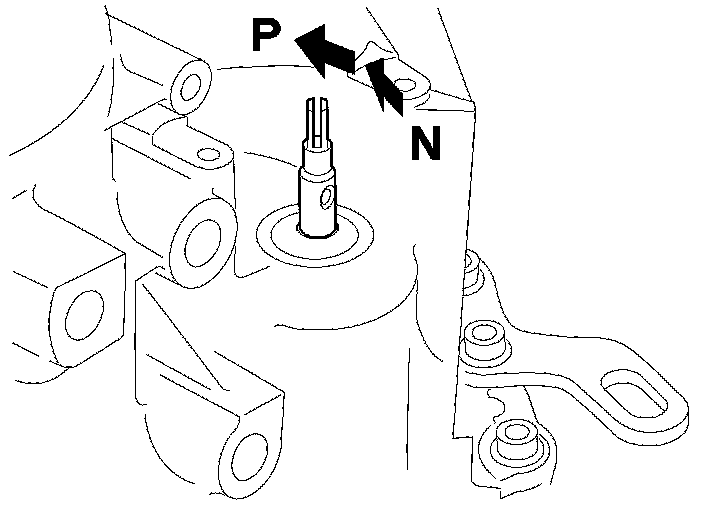 P
N