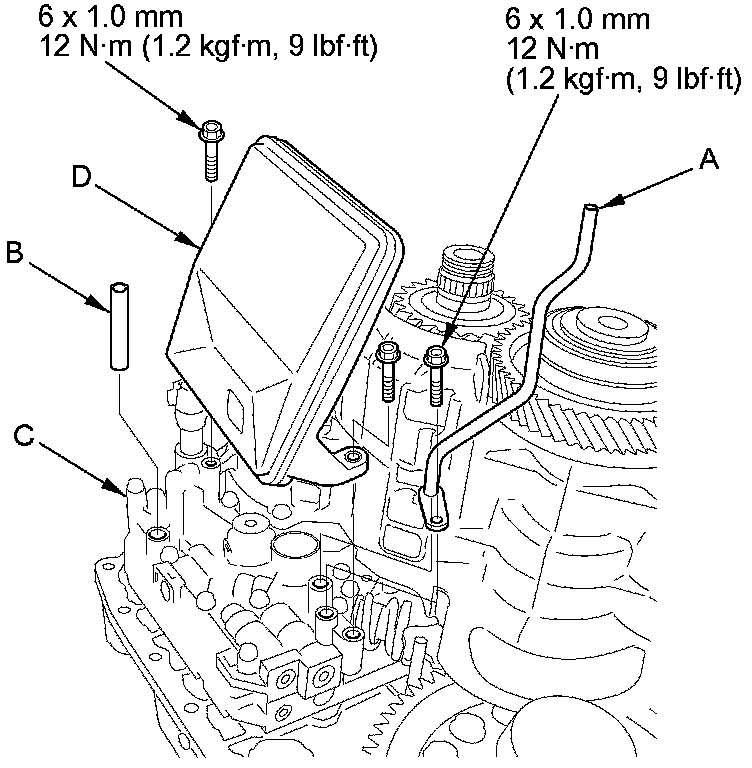 6 x 1.0 mm
12 N·m (1.2 kgf·m, 9 lbf·ft)

6 x 1.0 mm
12 N·m
(1.2 kgf·m, 9 lbf·ft)

A

D

B

C