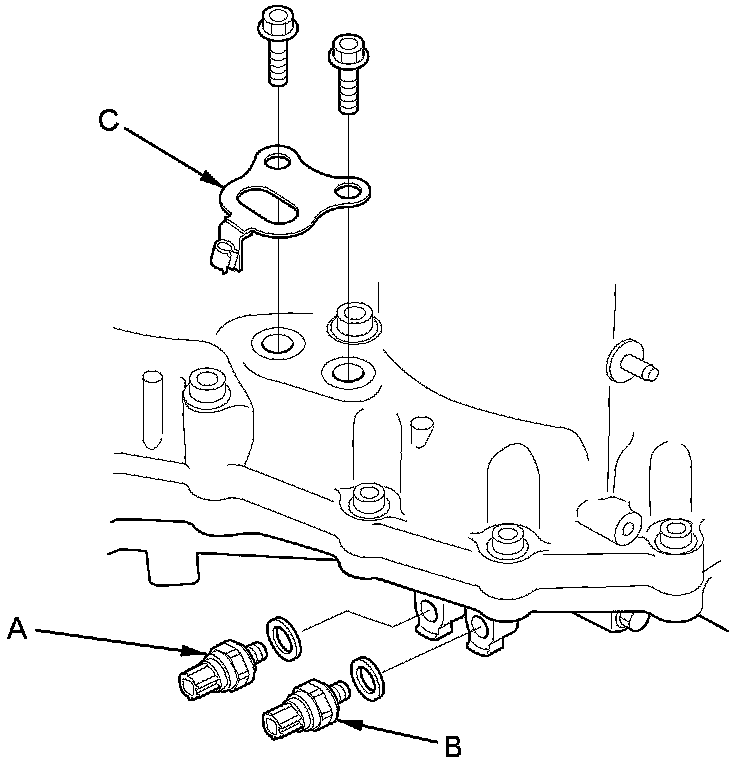 C

A

B