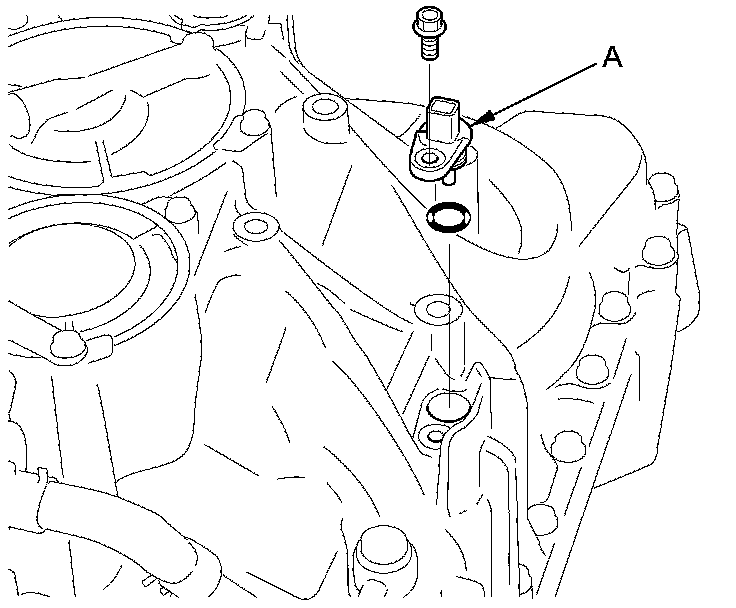 A