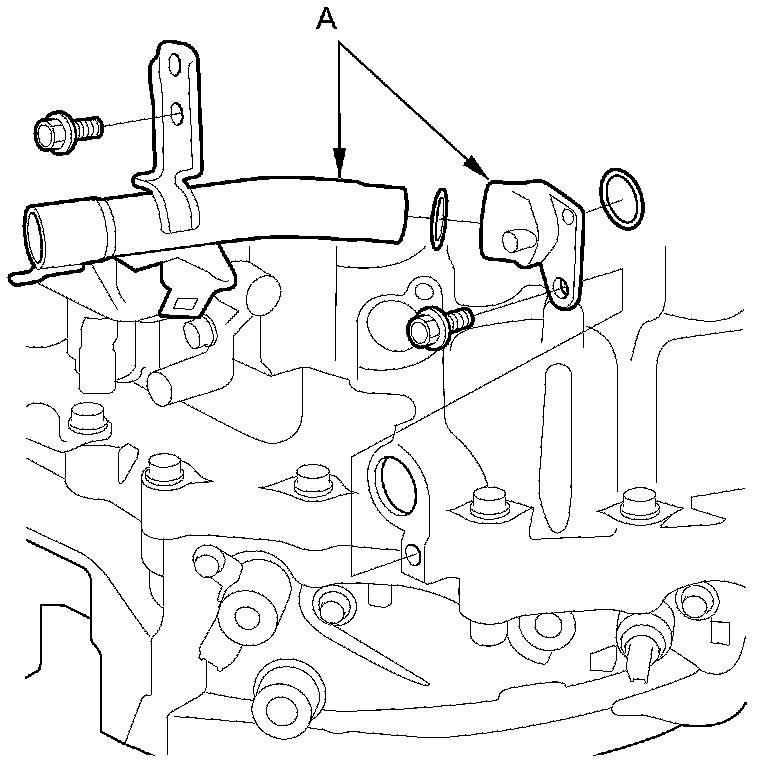 A