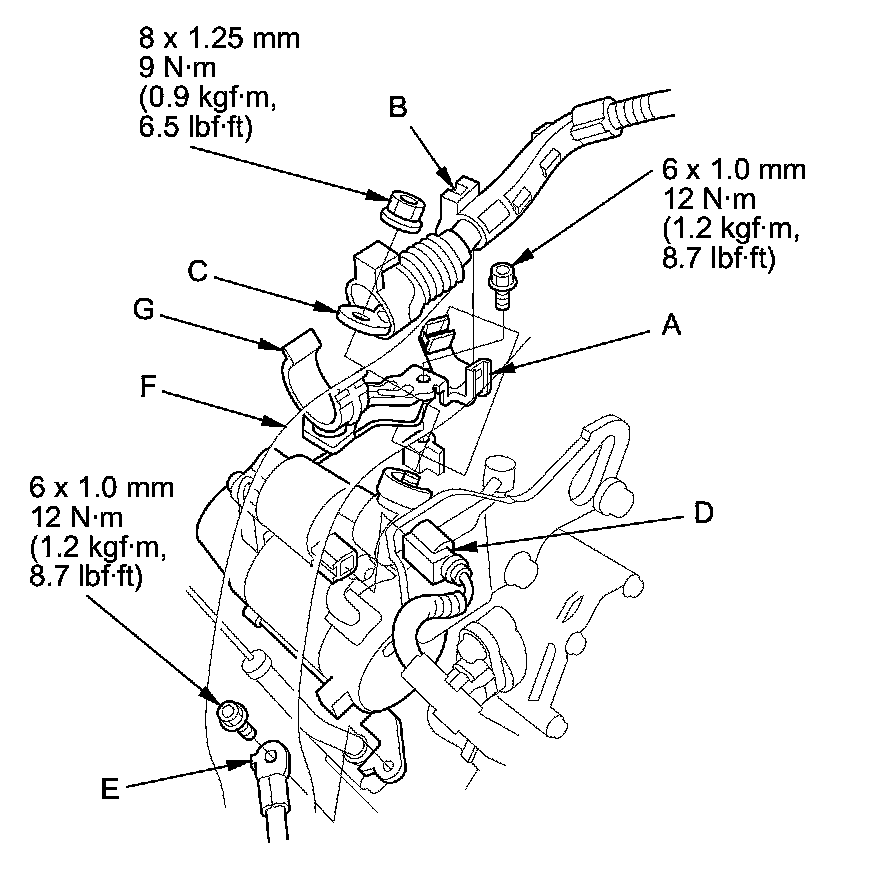 8 x 1.25 mm
9 N·m
(0.9 kgf·m,
6.5 lbf·ft)

B

6 x 1.0 mm
12 N·m
(1.2 kgf·m,
8.7 lbf·ft)

C

G

A

F

6 x 1.0 mm
12 N·m
(1.2 kgf·m,
8.7 lbf·ft)

D

E