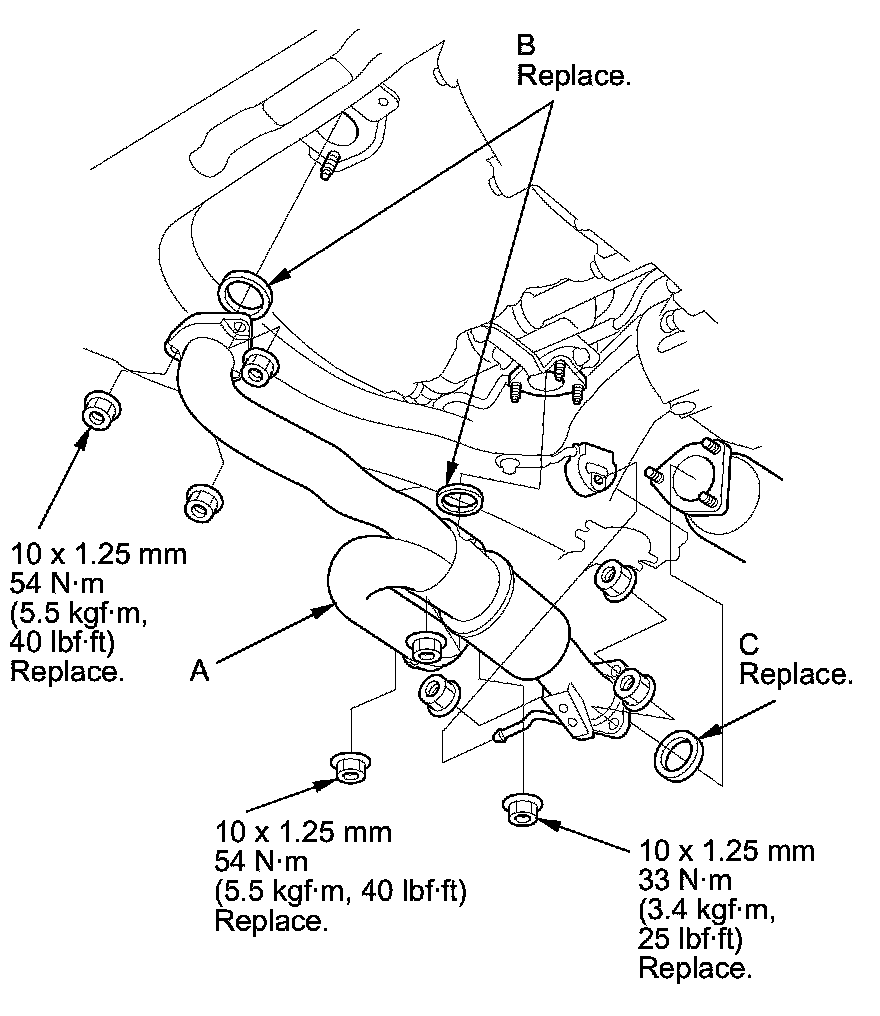 B
Replace.

10 x 1.25 mm
54 N·m
(5.5 kgf·m,
40 lbf·ft)
Replace.

A

C
Replace.

10 x 1.25 mm
54 N·m
(5.5 kgf·m, 40 lbf·ft)
Replace.

10 x 1.25 mm
33 N·m
(3.4 kgf·m,
25 lbf·ft)
Replace.