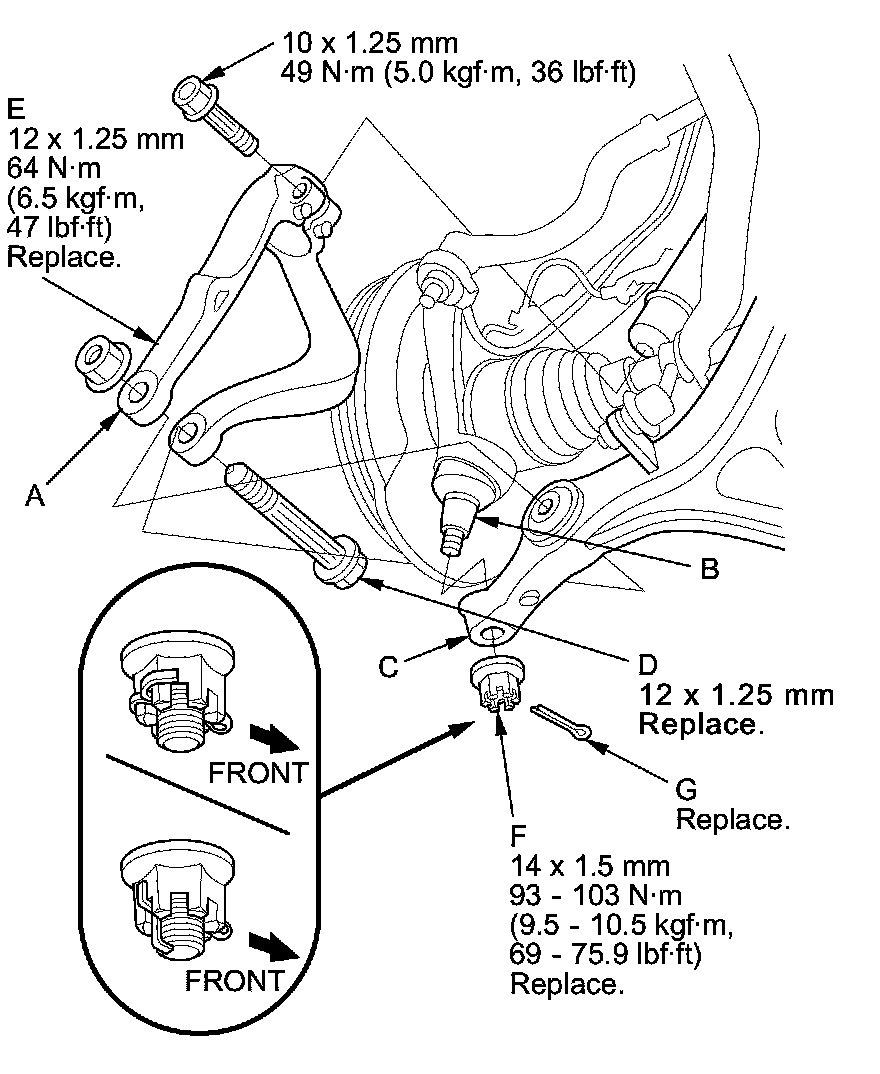 10 x 1.25 mm
49 N·m (5.0 kgf·m, 36 lbf·ft)

E
12 x 1.25 mm
64 N·m
(6.5 kgf·m,
47 lbf·ft)
Replace.

A

B

C

D
12 x 1.25 mm
Replace.

FRONT

FRONT

G
Replace.

F
14 x 1.5 mm
93 - 103 N·m
(9.5 - 10.5 kgf·m,
69 - 75.9 lbf·ft)
Replace.