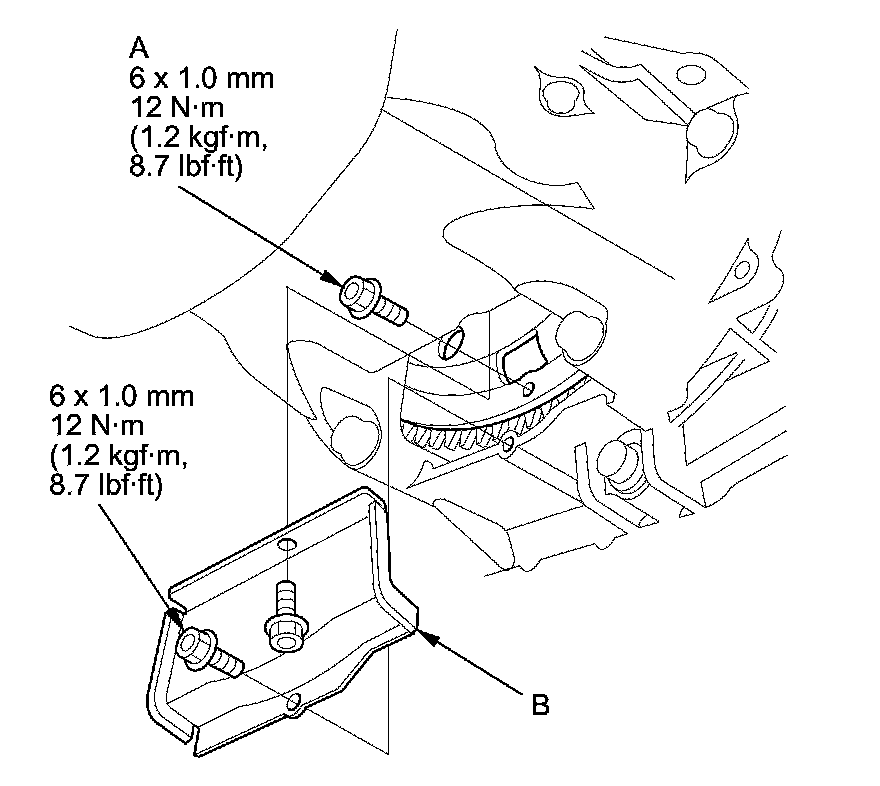 A
6 x 1.0 mm
12 N·m
(1.2 kgf·m,
8.7 lbf·ft)

6 x 1.0 mm
12 N·m
(1.2 kgf·m,
8.7 lbf·ft)

B