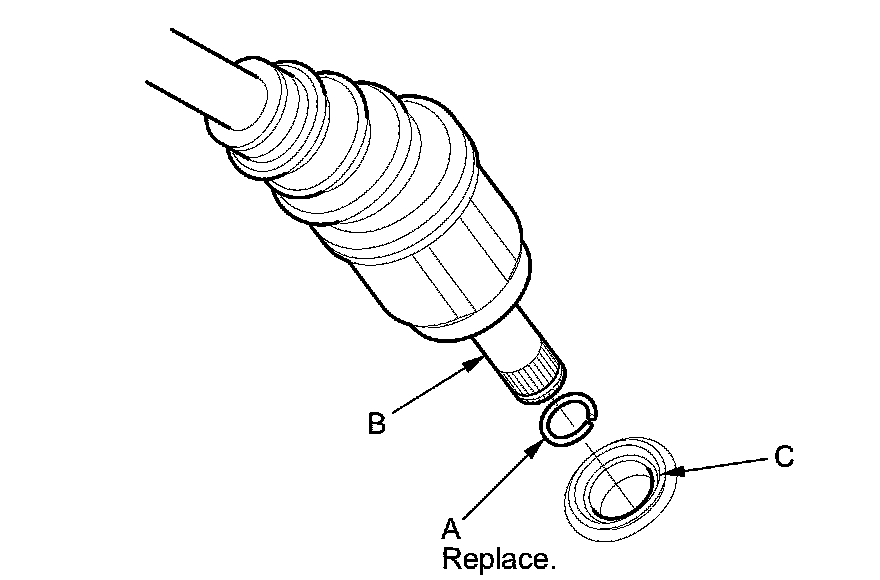 B

C

A
Replace.