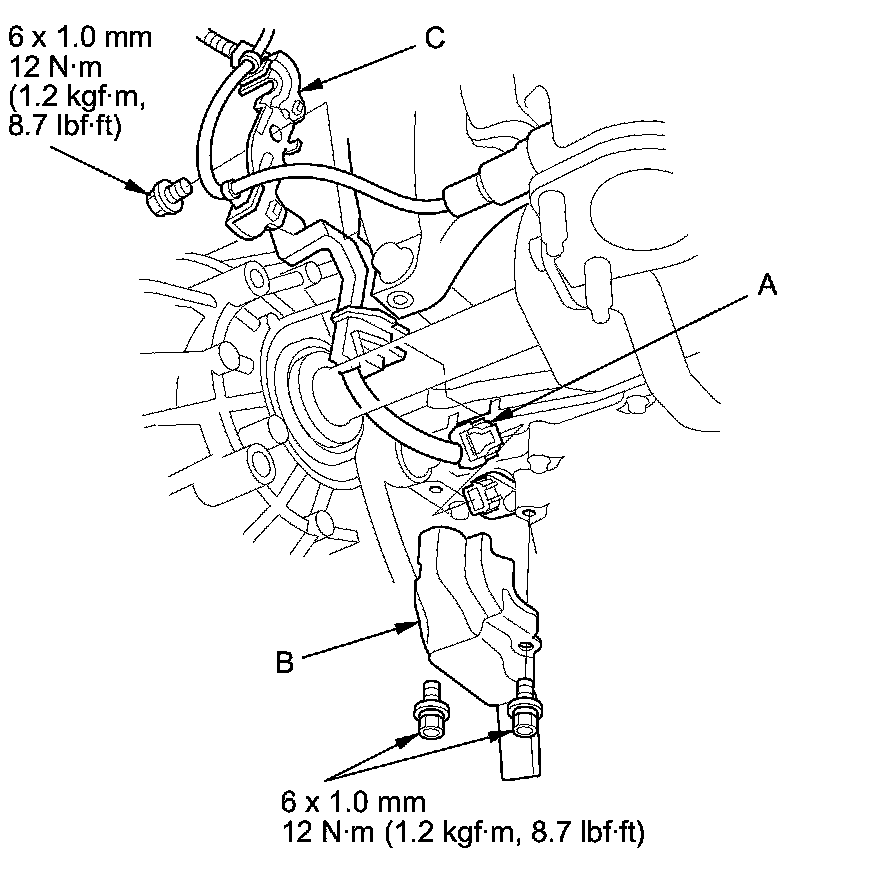 6 x 1.0 mm
12 N·m
(1.2 kgf·m,
8.7 lbf·ft)

C

A

B

6 x 1.0 mm
12 N·m (1.2 kgf·m, 8.7 lbf·ft)