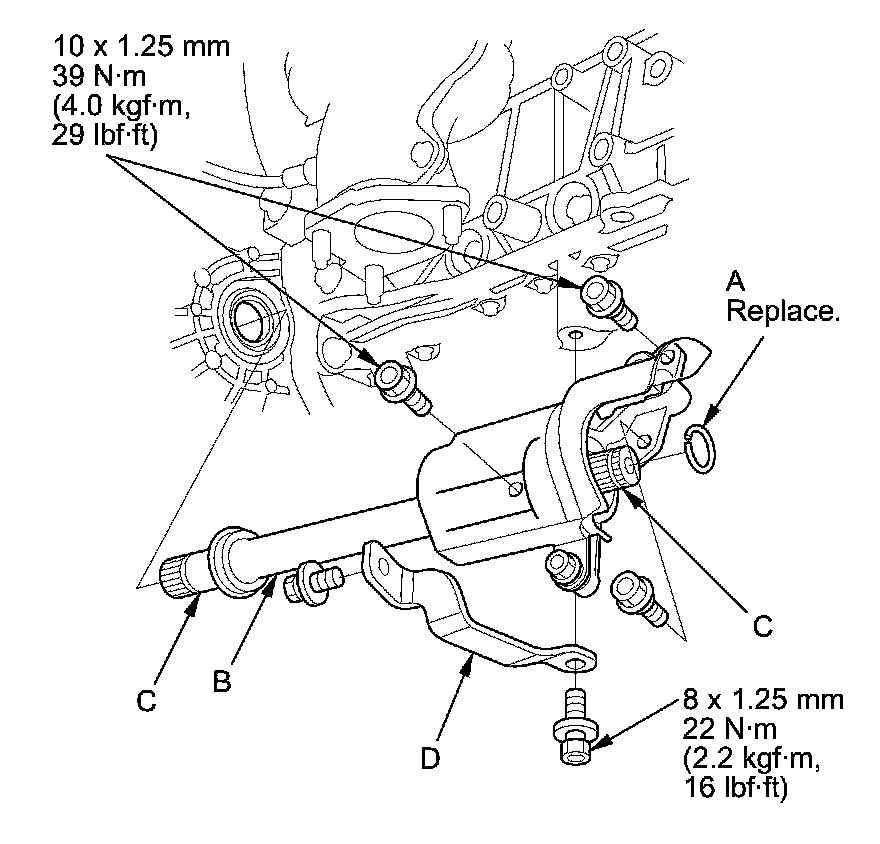 10 x 1.25 mm
39 N·m
(4.0 kgf·m,
29 lbf·ft)

A
Replace.

C

C

B

D

8 x 1.25 mm
22 N·m
(2.2 kgf·m,
16 lbf·ft)