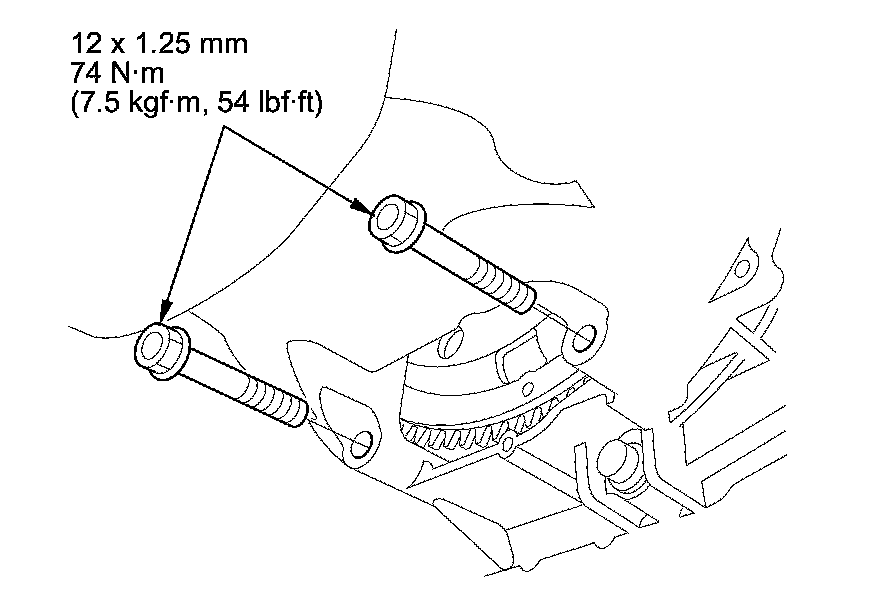 12 x 1.25 mm
74 N·m
(7.5 kgf·m, 54 lbf·ft)