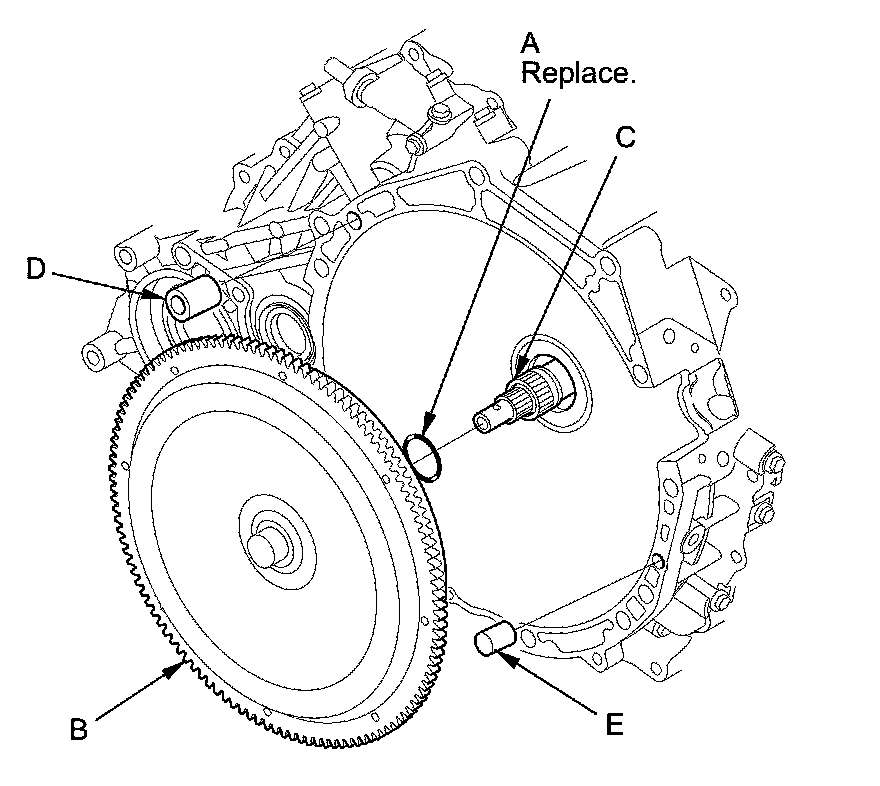 A
Replace.

C

D

B

E