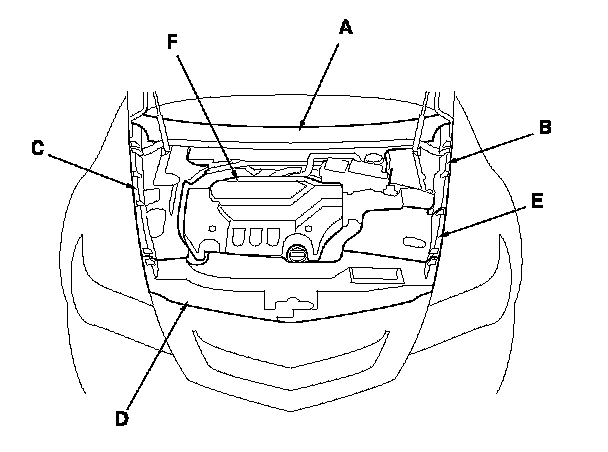 A
F
B
C
E
D