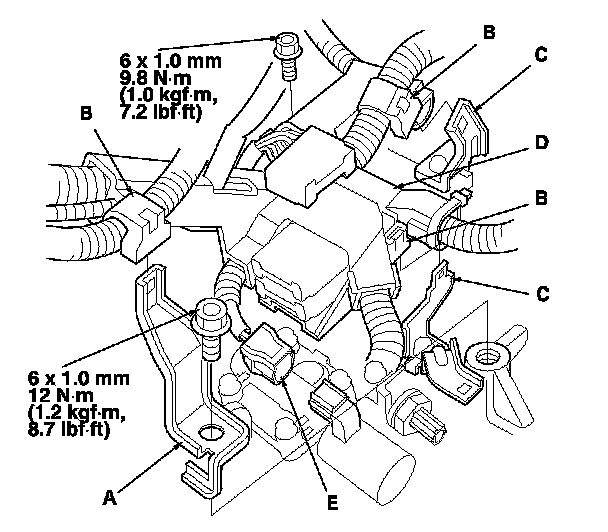 6 x 1.0 mm
9.8 N·m
(1.0 kgf·m,
7.2 lbf·ft)

B

B

C

D

B

C

6 x 1.0 mm
12 N·m
(1.2 kgf·m,
8.7 lbf·ft)

A

E