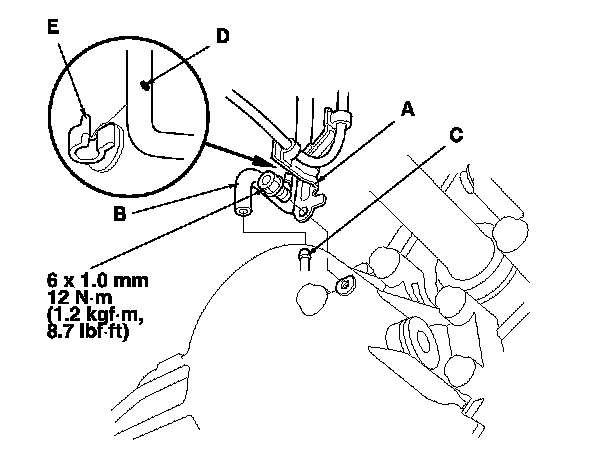 E
D
A
C
B
6 x 1.0 mm
12 N·m
(1.2 kgf·m,
8.7 lbf·ft)