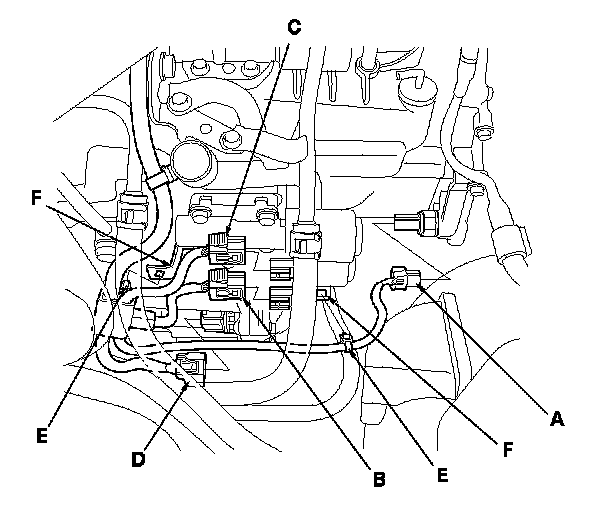 C
F
E
D
B
E
F
A