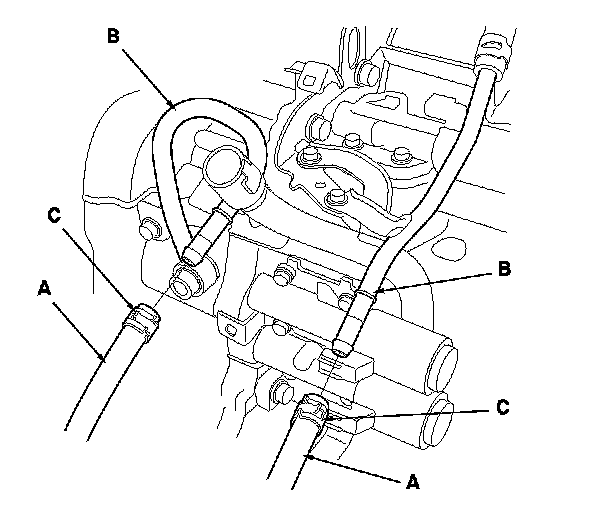 B
C
A
B
C
A