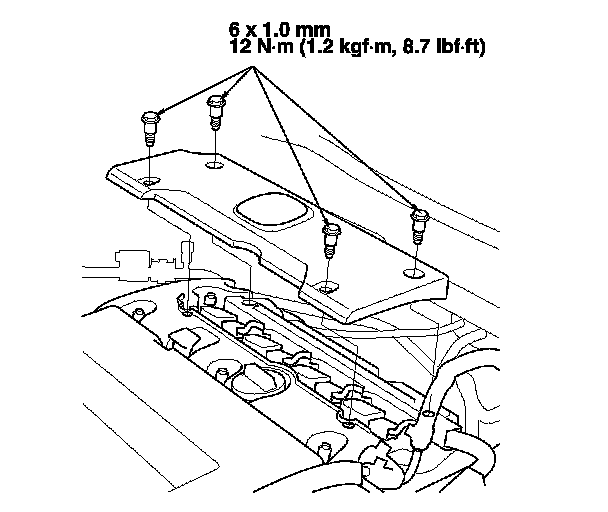 6 x 1.0 mm
12 N·m (1.2 kgf·m, 8.7 lbf·ft)