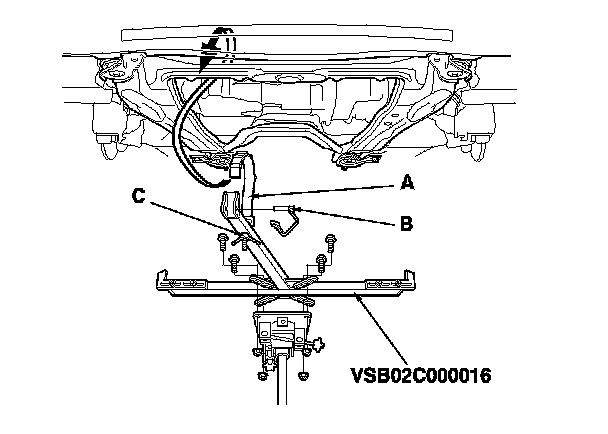 A

C

B

VSB02C000016