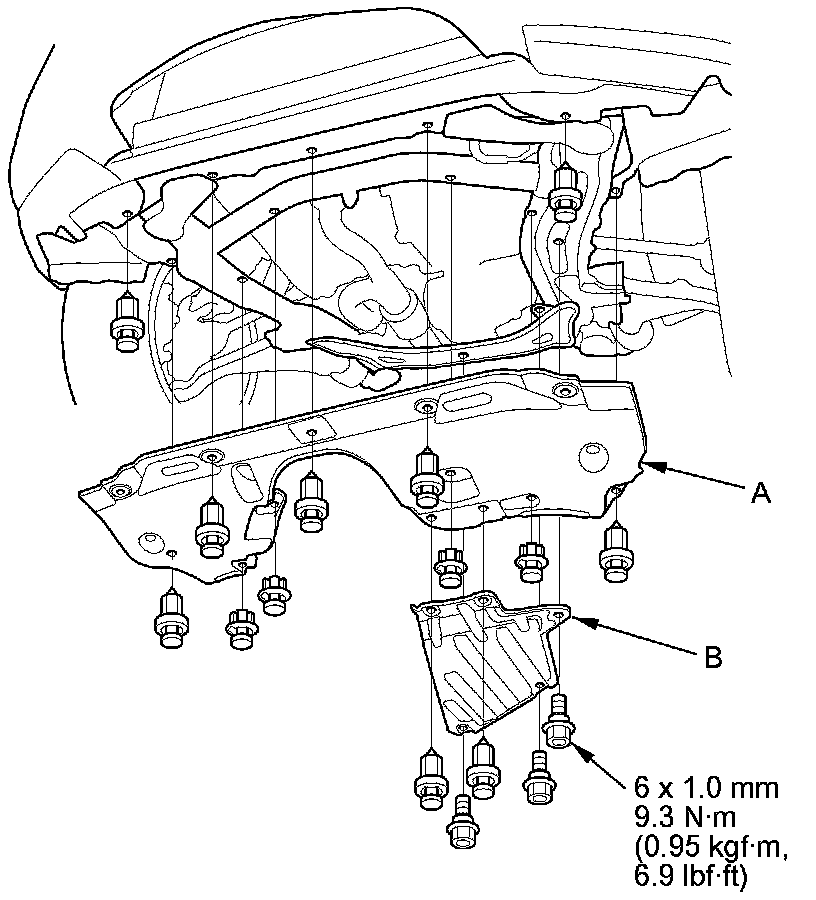 A

B

6 x 1.0 mm
9.3 N·m
(0.95 kgf·m,
6.9 lbf·ft)