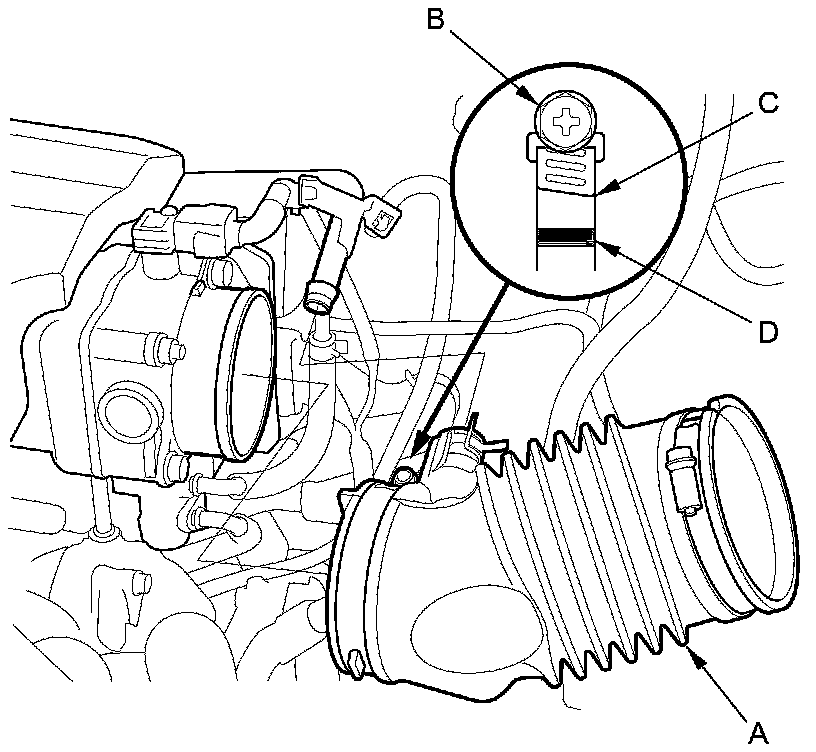 B
C
D
A