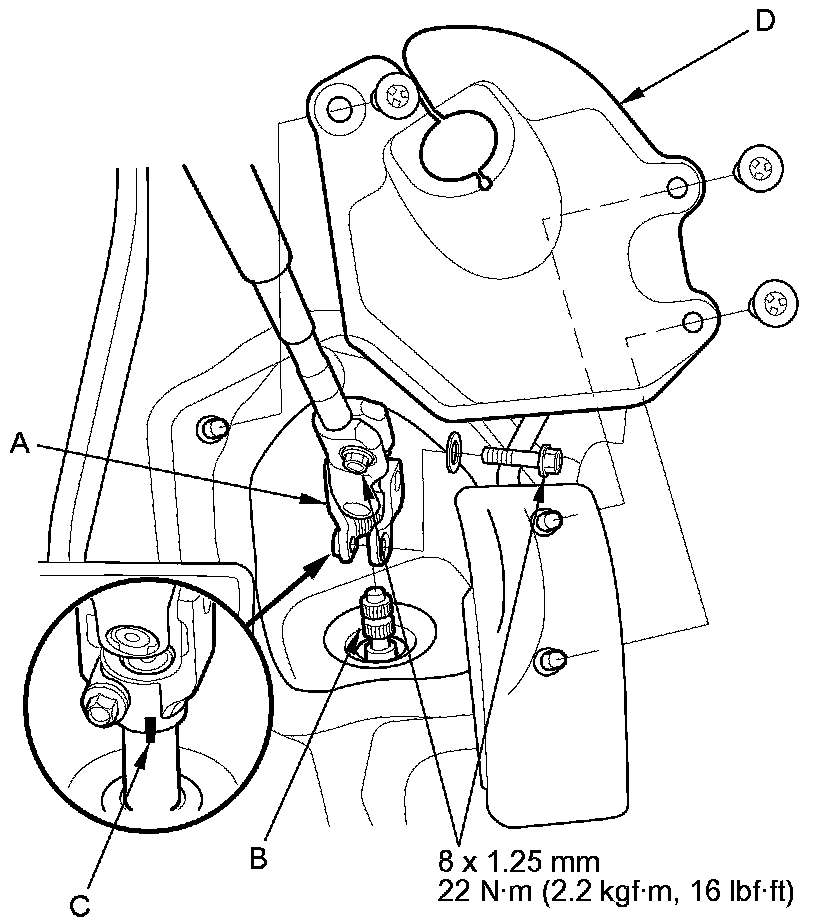 D

A

B

C

8 x 1.25 mm
22 N·m (2.2 kgf·m, 16 lbf·ft)