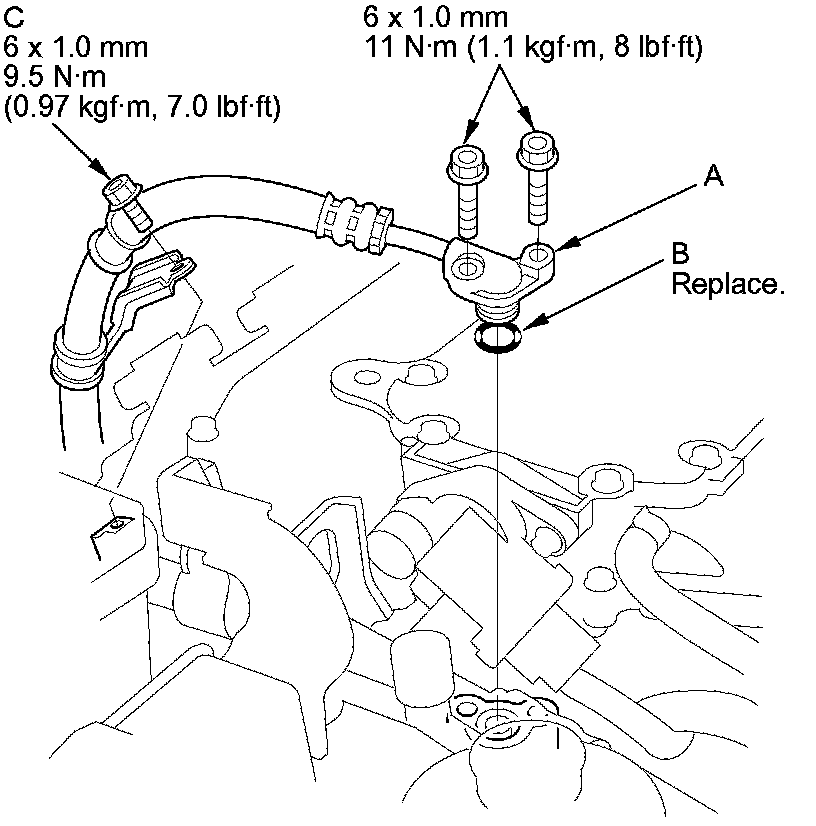 C
6 x 1.0 mm
9.5 N·m
(0.97 kgf·m, 7.0 lbf·ft)

6 x 1.0 mm
11 N·m (1.1 kgf·m, 8 lbf·ft)

A

B
Replace.