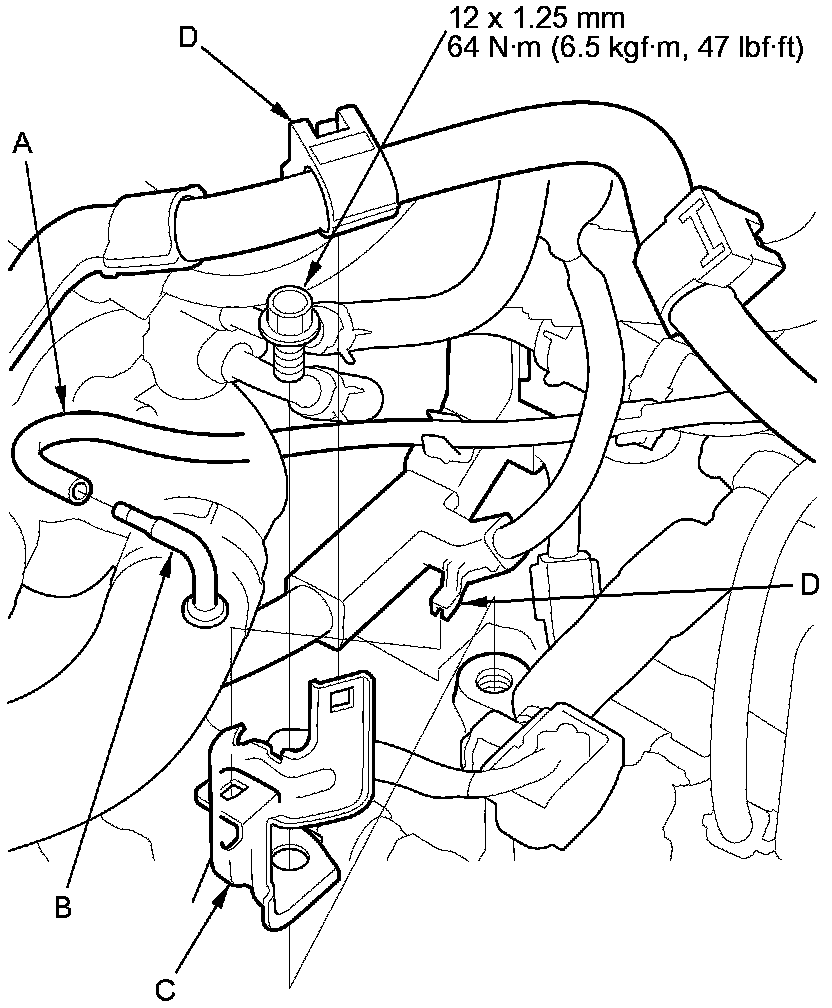 12 x 1.25 mm
64 N·m (6.5 kgf·m, 47 lbf·ft)

D

A

D

B

C