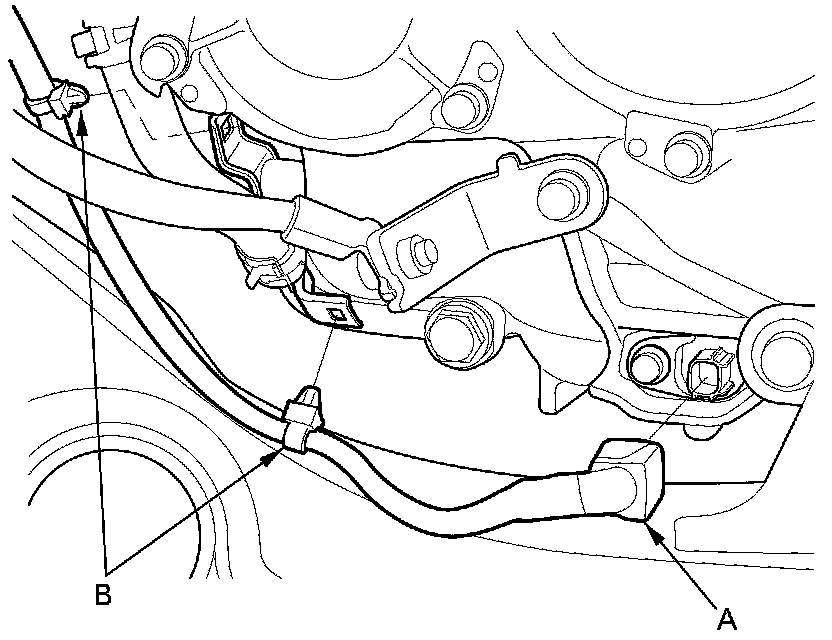 B
A