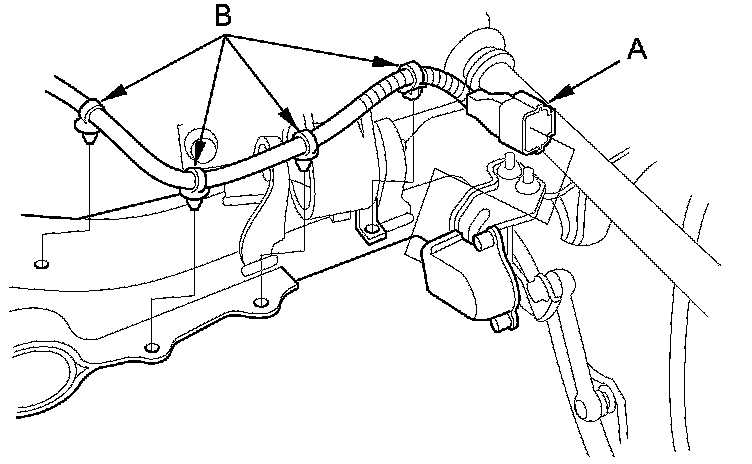 B

A