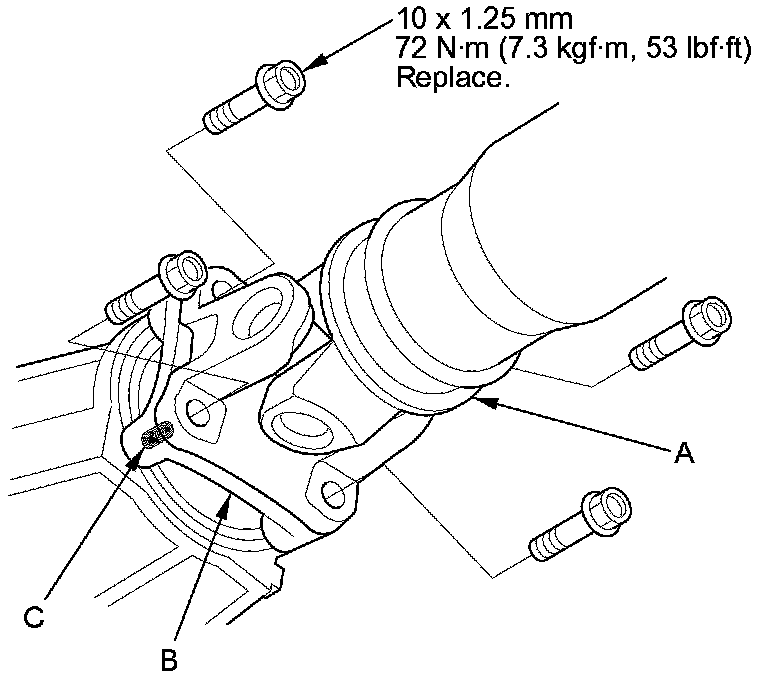 10 x 1.25 mm
72 N·m (7.3 kgf·m, 53 lbf·ft)
Replace.

A

C

B