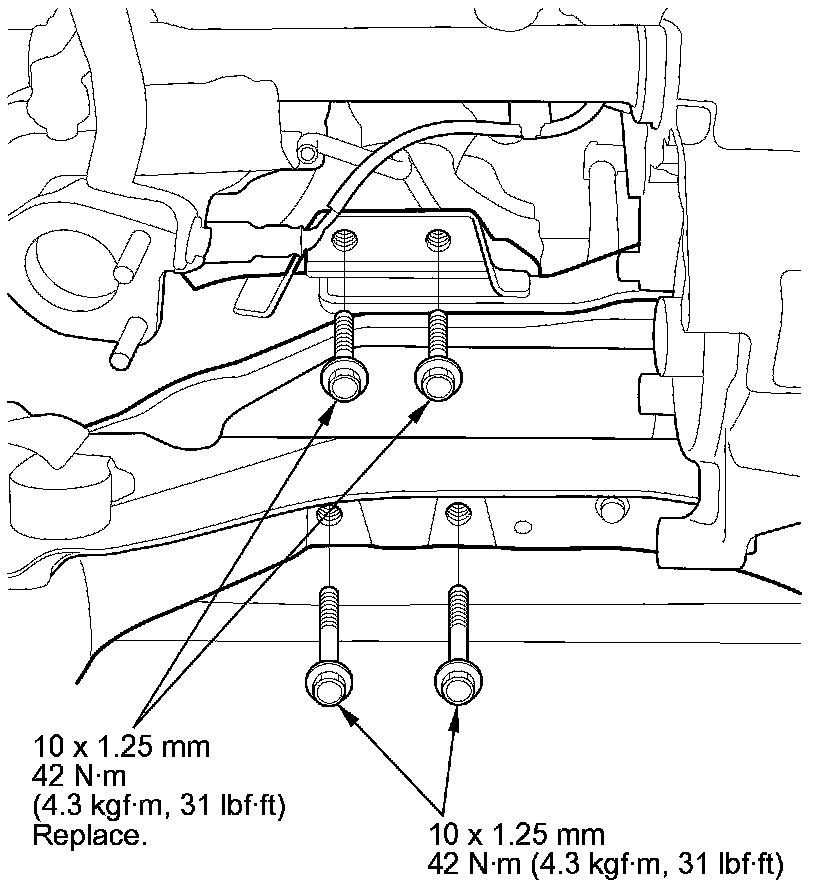 10 x 1.25 mm
42 N·m
(4.3 kgf·m, 31 lbf·ft)
Replace.

10 x 1.25 mm
42 N·m (4.3 kgf·m, 31 lbf·ft)