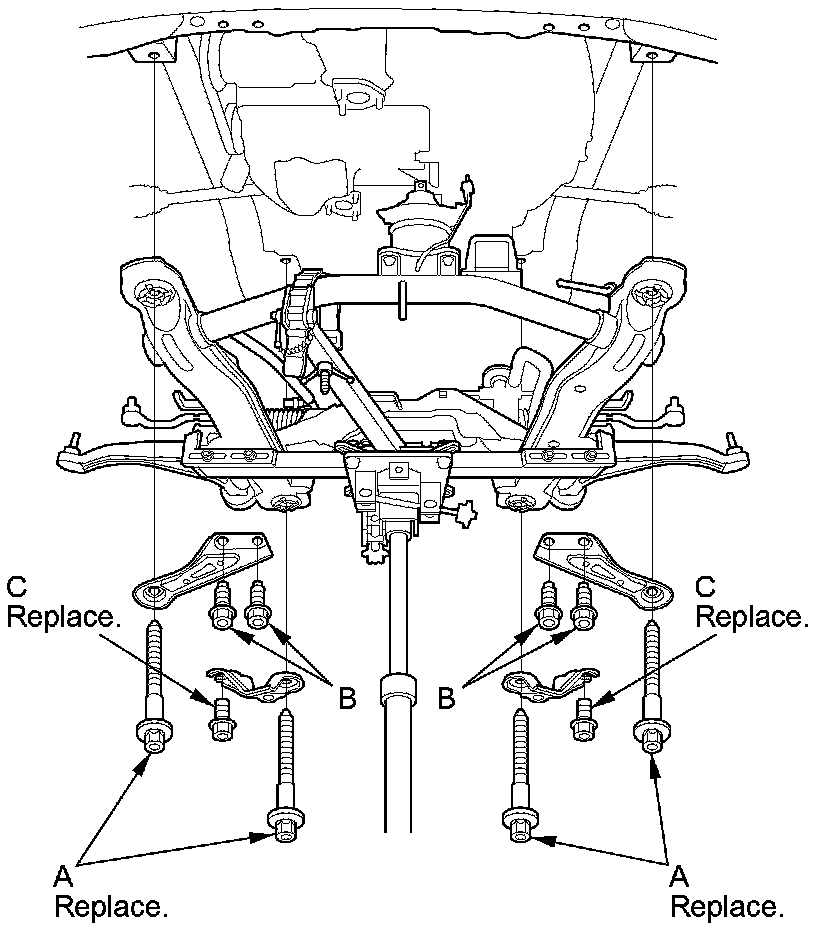 C
Replace.

C
Replace.

B

B

A
Replace.

A
Replace.