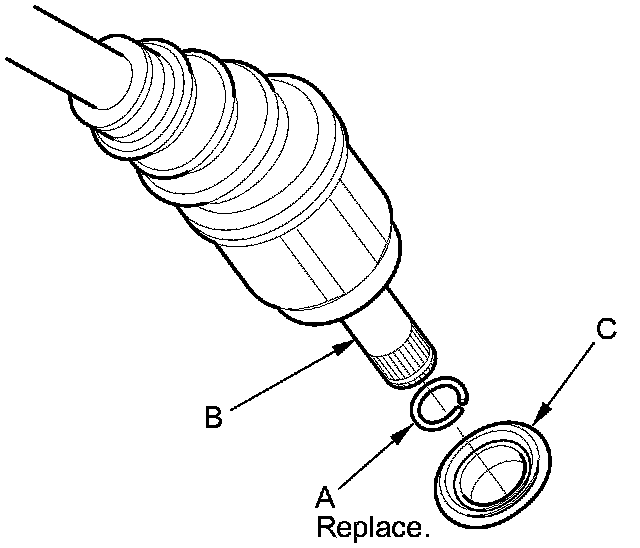 C

B

A
Replace.