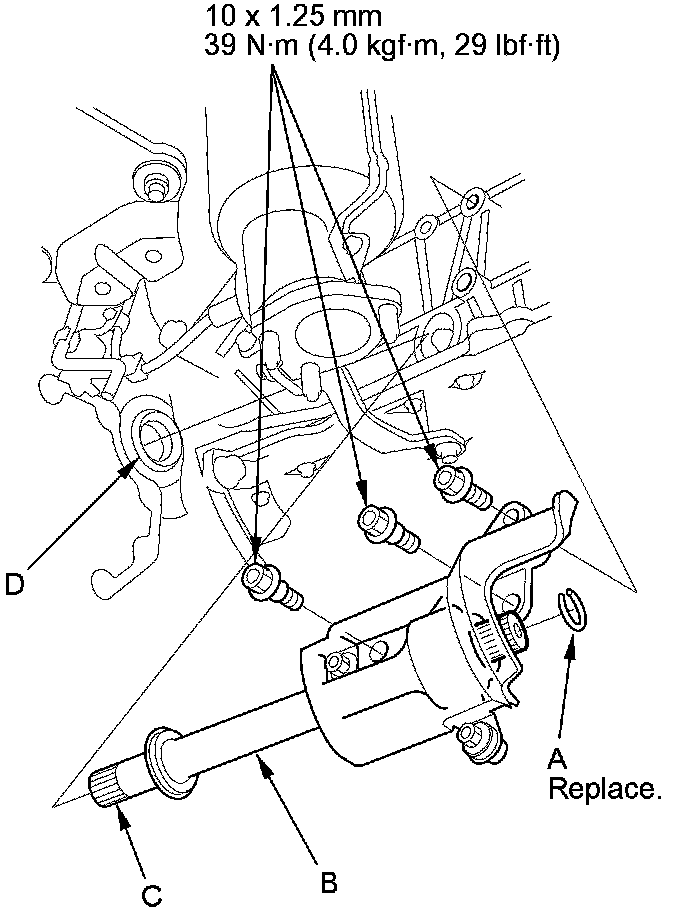 10 x 1.25 mm
39 N·m (4.0 kgf·m, 29 lbf·ft)

D

A
Replace.

C

B