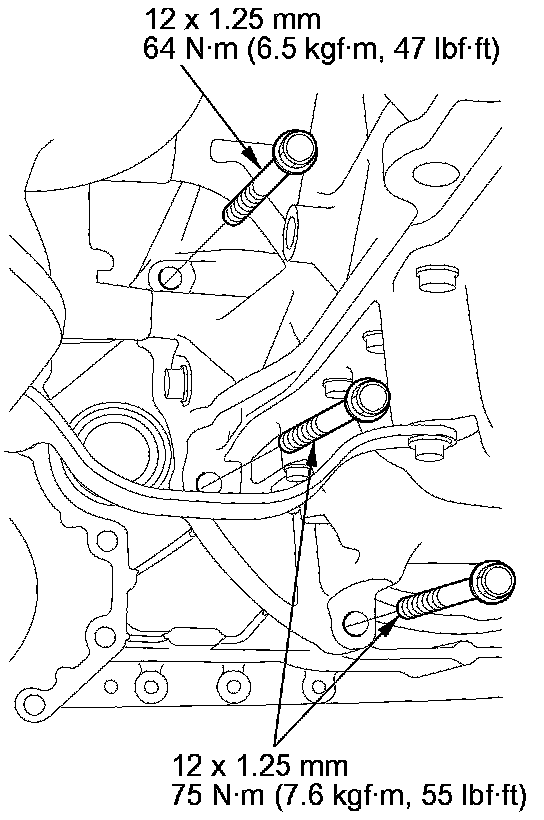 12 x 1.25 mm
64 N·m (6.5 kgf·m, 47 lbf·ft)

12 x 1.25 mm
75 N·m (7.6 kgf·m, 55 lbf·ft)