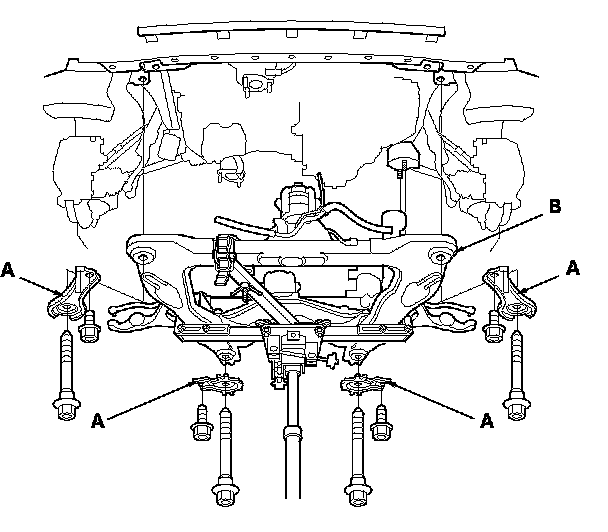 B
A
A
A
A