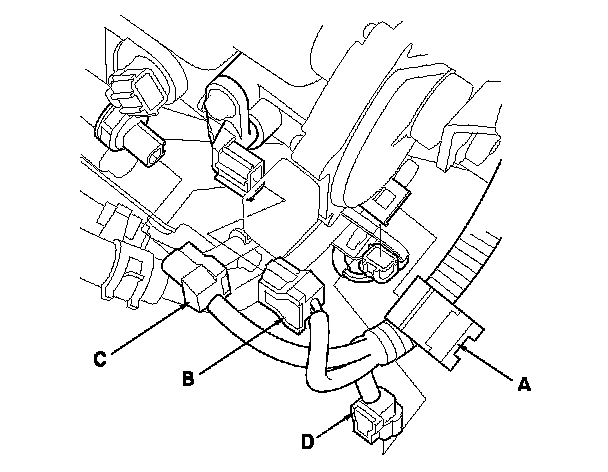 C

B

A

D