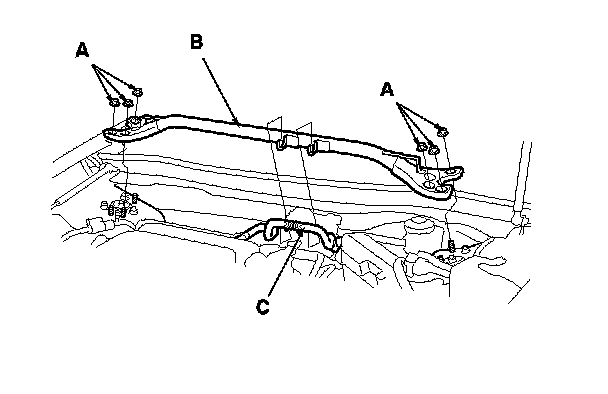 A
B
A
C