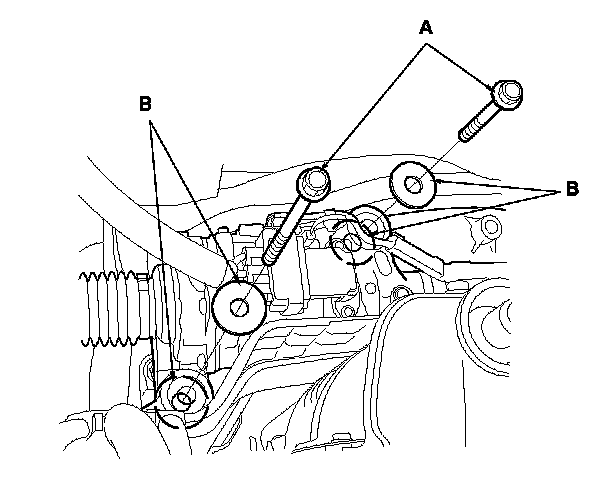 A

B

B