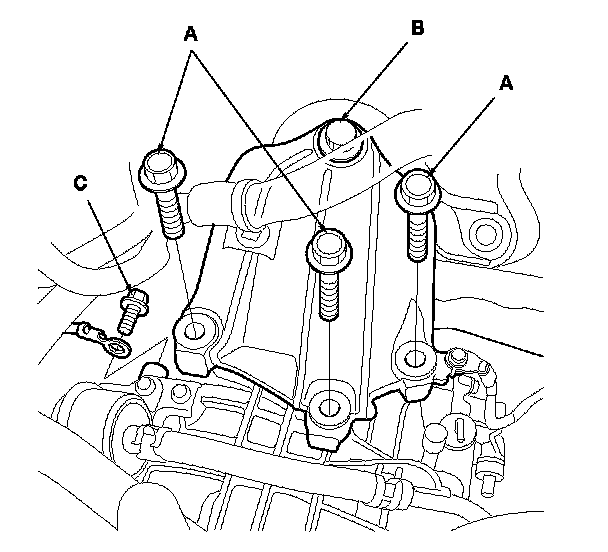 A
B
A
C