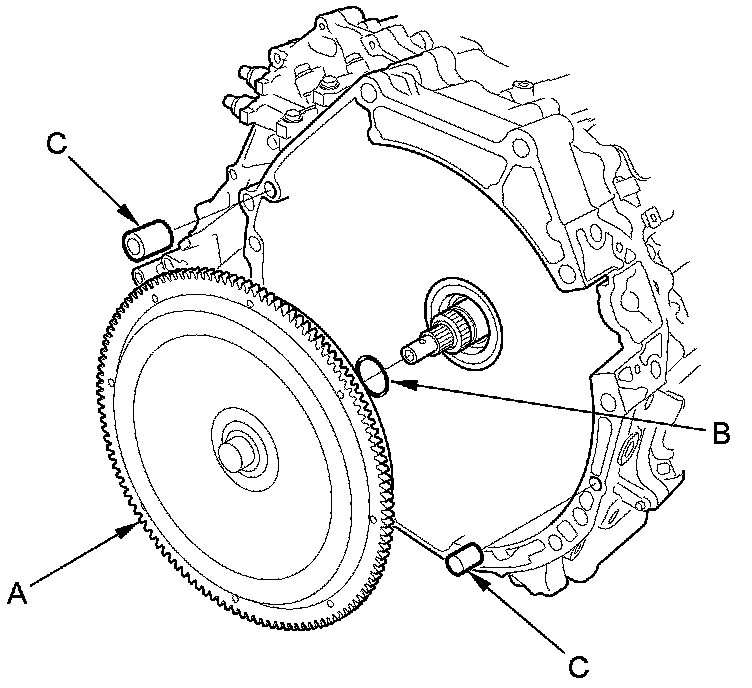 C
B
A
C