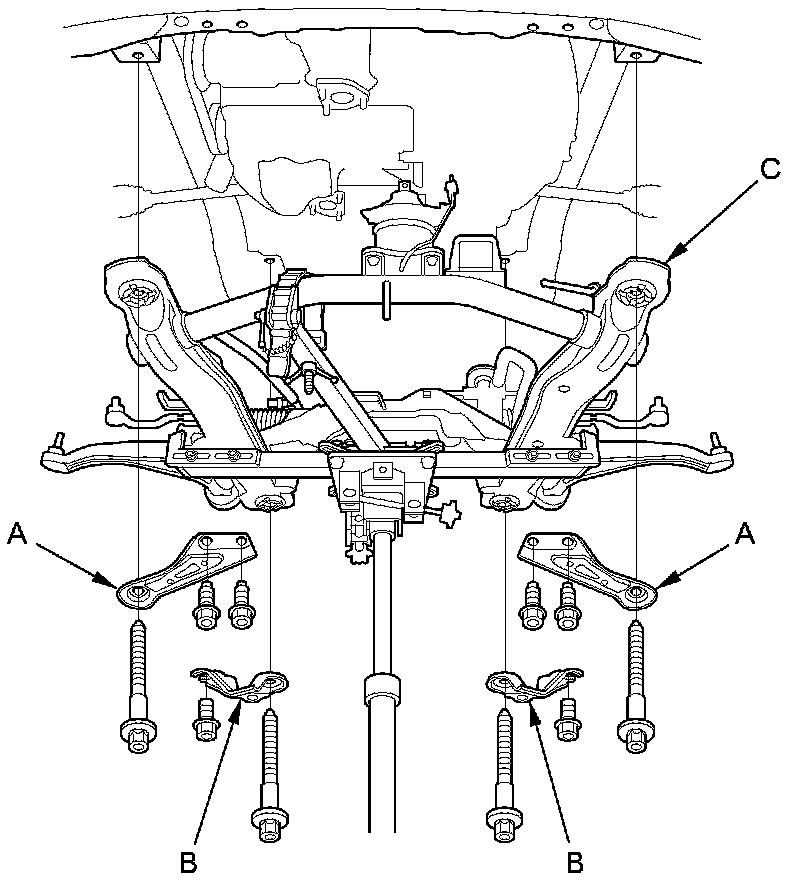 C

A

A

B

B