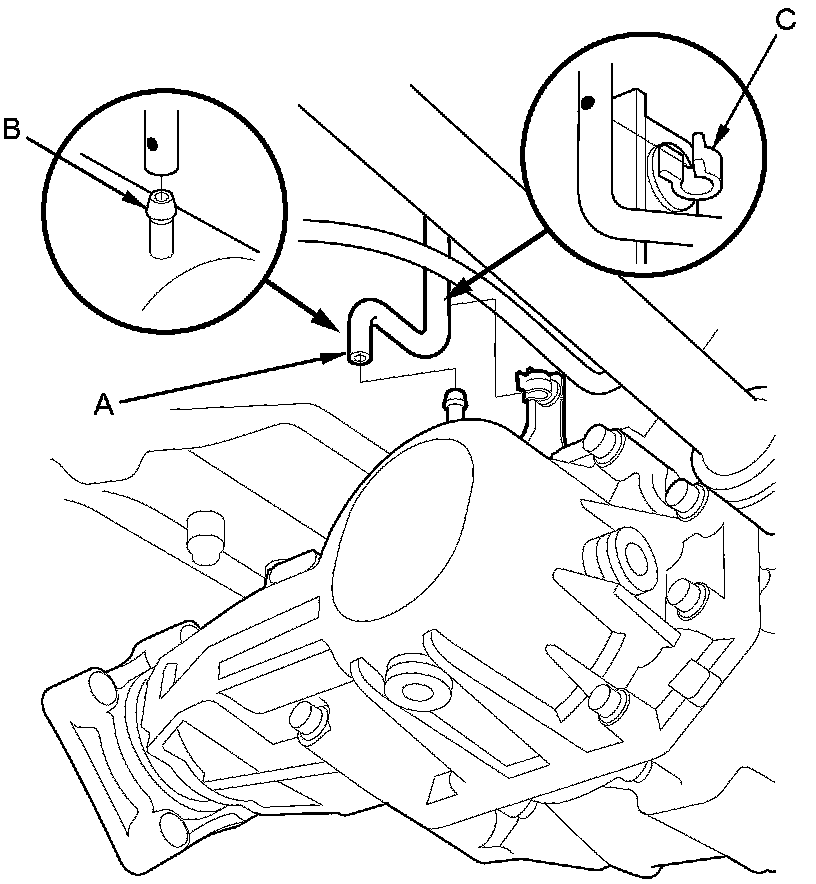 B

C

A