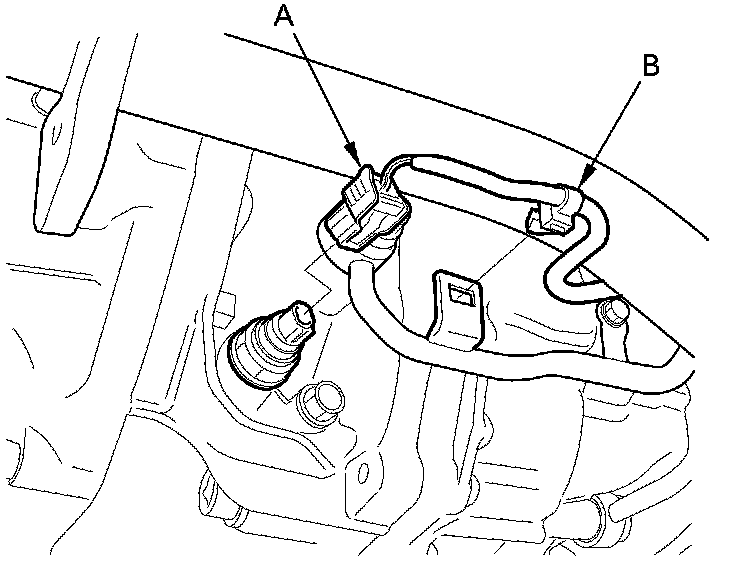 A

B