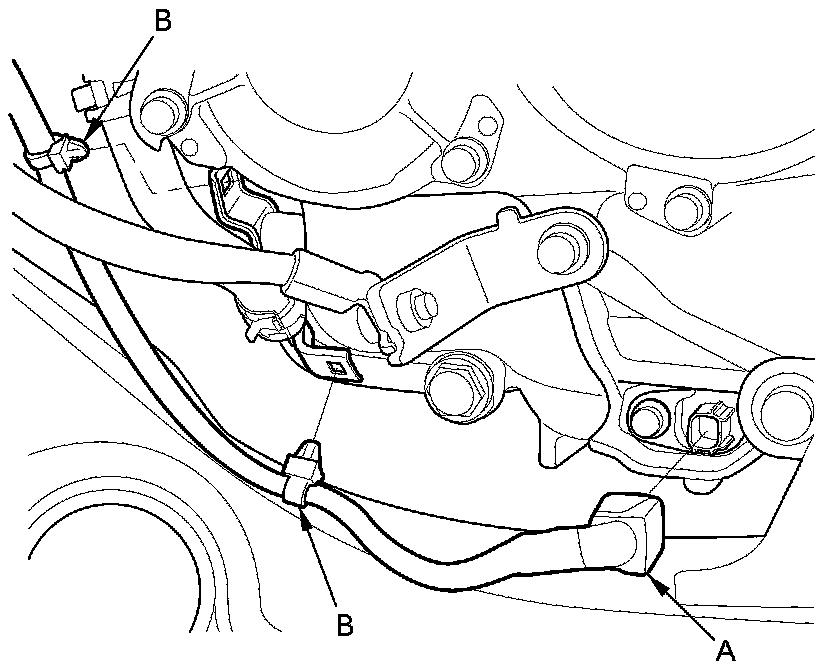 B
B
A