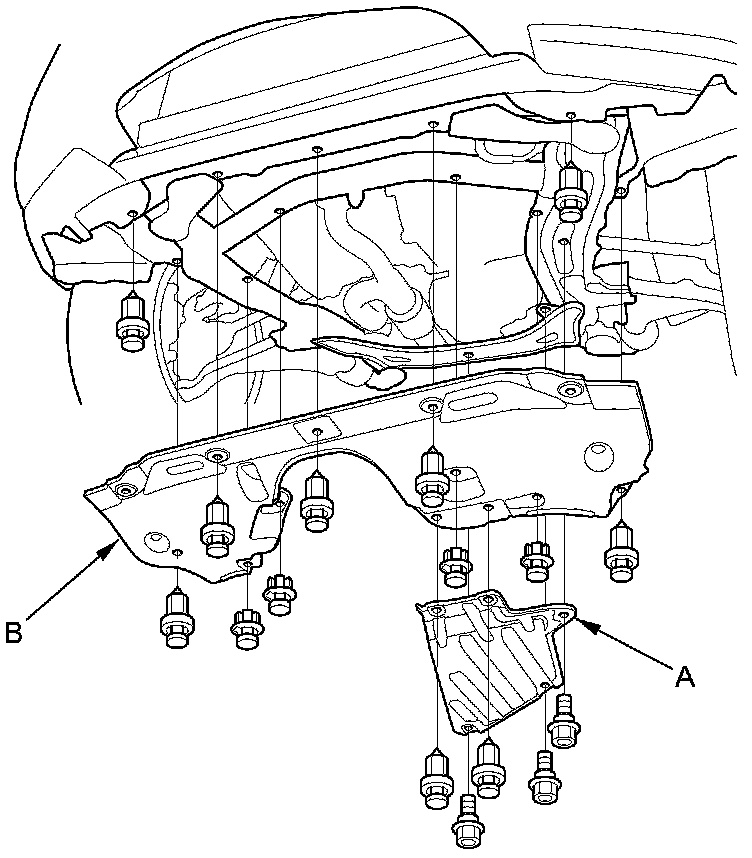 B

A