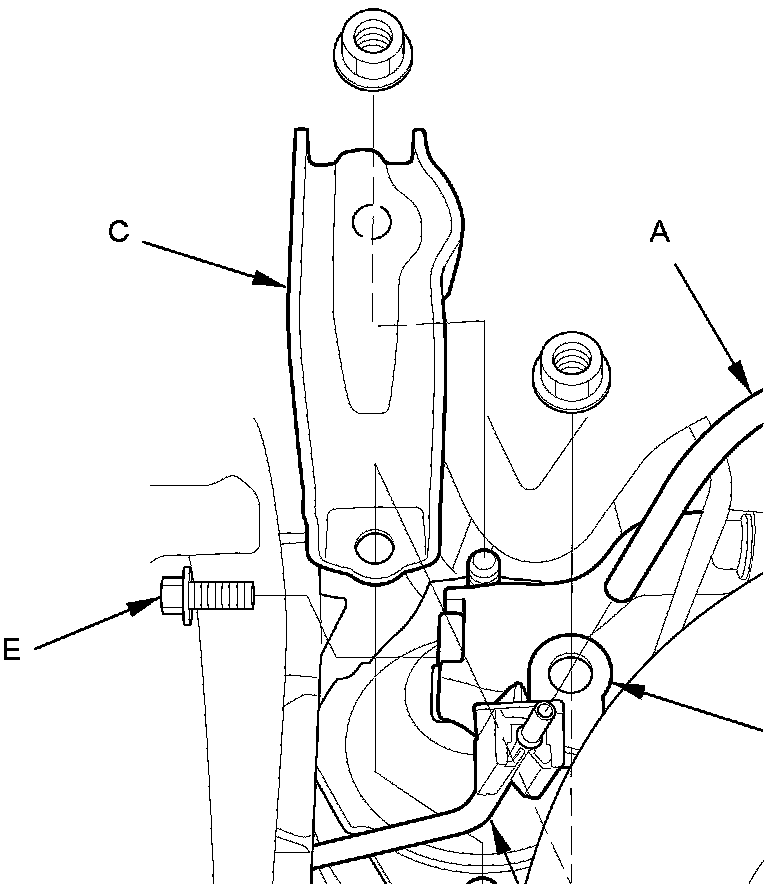 C

A

E