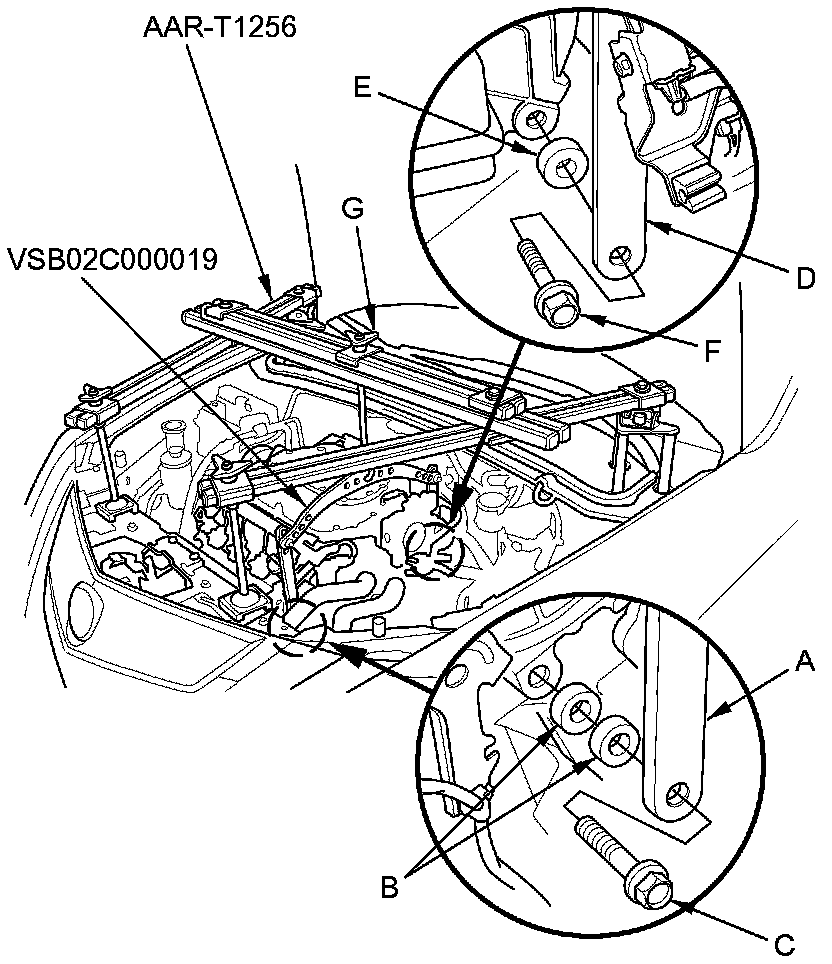 AAR-T1256

E

G

VSB02C000019

D

F

A

B

C